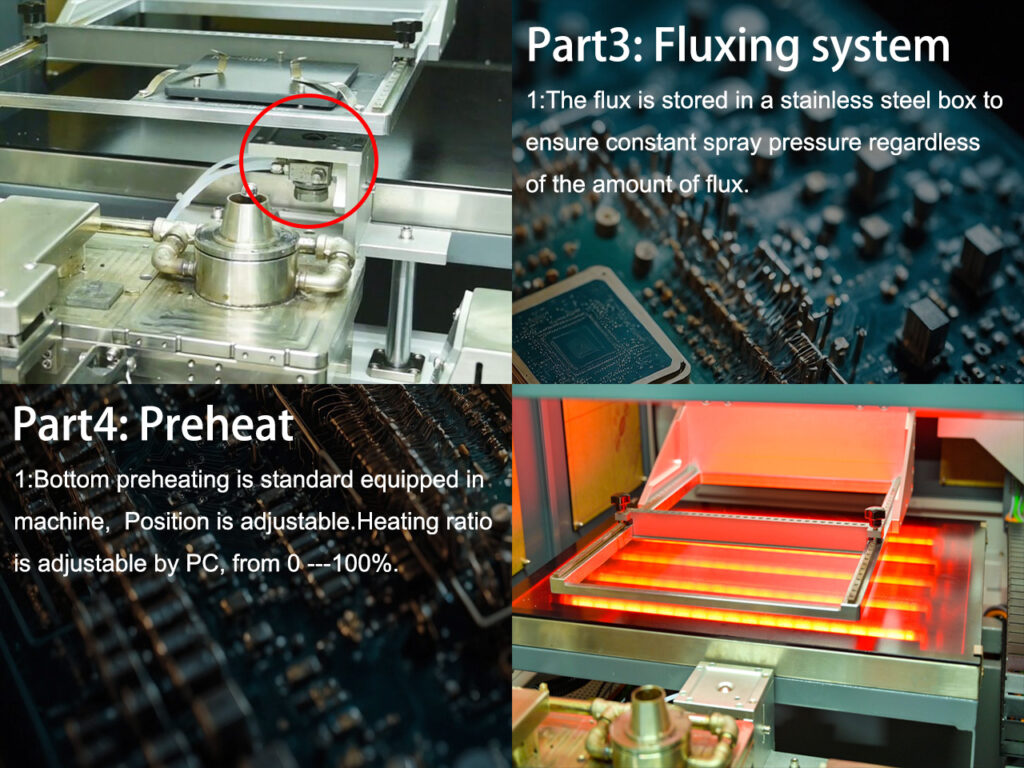 Part3: Fluxing system

1:The flux is stored in a stainless steel box to ensure constant spray pressure regardless of the amount of flux.

Part4: Preheat

1:Bottom preheating is standard equipped in machine,  Position is adjustable.Heating ratio is adjustable by PC, from 0 ---100%.